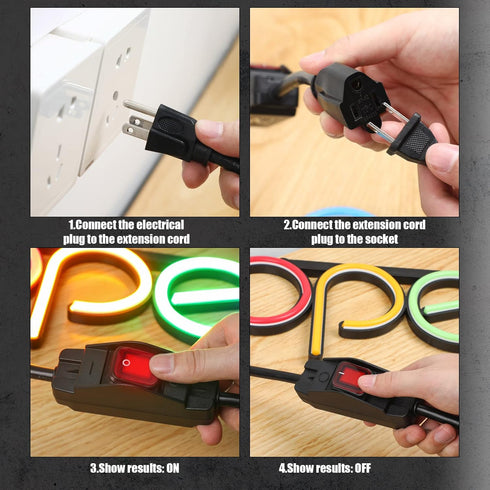 1.Connect the electrical plug to the extension cord

2.Connect the extension cord plug to the socket

3.Show results: ON

4.Show results: OFF