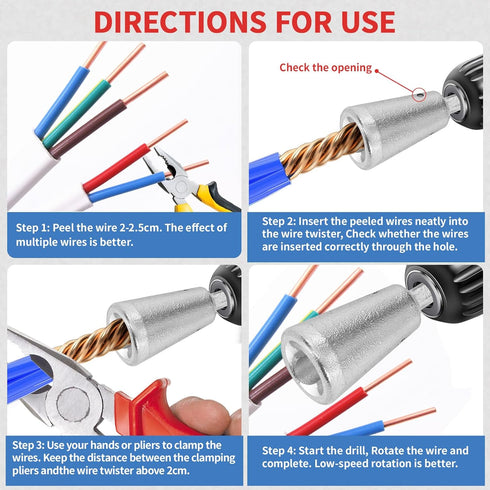 DIRECTIONS FOR USE

Step 1: Peel the wire 2-2.5cm. The effect of multiple wires is better.

Check the opening

Step 2: Insert the peeled wires neatly into the wire twister, Check whether the wires are inserted correctly through the hole.

Step 3: Use your hands or pliers to clamp the wires. Keep the distance between the clamping pliers andthe wire twister above 2cm.

Step 4: Start the drill, Rotate the wire and complete. Low-speed rotation is better.