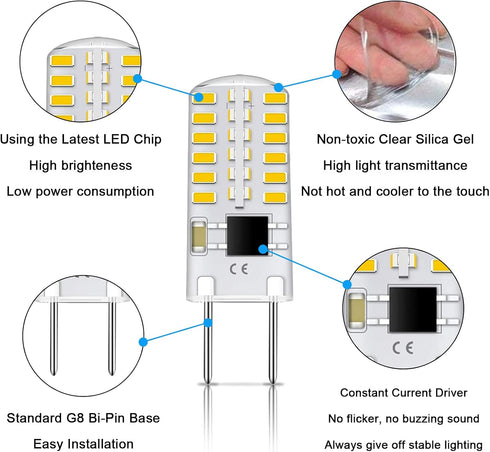 Using the Latest LED Chip
High brighteness
Low power consumption

Non-toxic Clear Silica Gel
High light transmittance
Not hot and cooler to the touch

CE

CE

Standard G8 Bi-Pin Base
Easy Installation

Constant Current Driver
No flicker, no buzzing sound
Always give off stable lighting