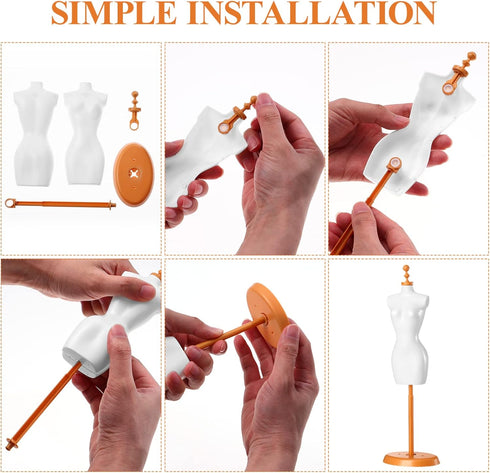 SIMPLE INSTALLATION