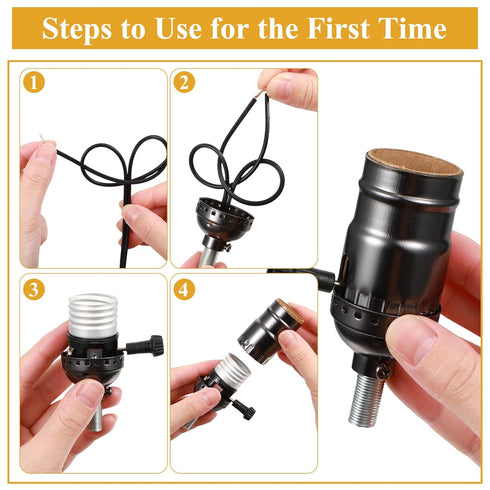 Steps to Use for the First Time

1

2

3

4