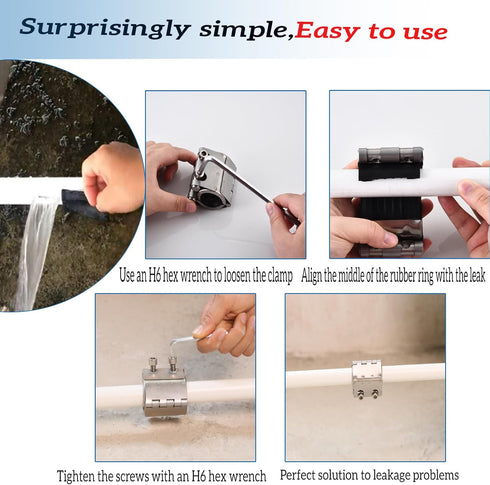 Surprisingly simple,Easy to use

Use an H6 hex wrench to loosen the clamp

Align the middle of the rubber ring with the leak

Tighten the screws with an H6 hex wrench

Perfect solution to leakage problems