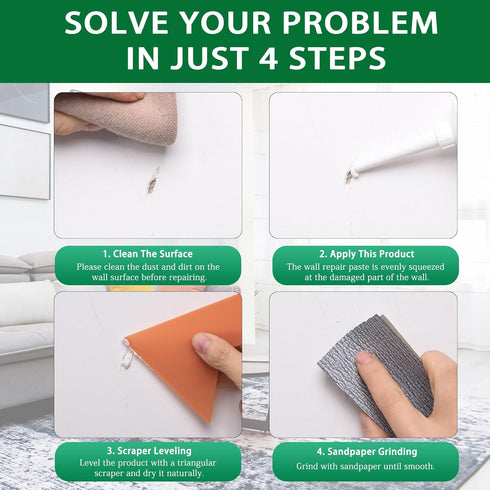 SOLVE YOUR PROBLEM IN JUST 4 STEPS

1. Clean The Surface
Please clean the dust and dirt on the wall surface before repairing.

2. Apply This Product
The wall repair paste is evenly squeezed at the damaged part of the wall.

3. Scraper Leveling
Level the product with a triangular scraper and dry it naturally.

4. Sandpaper Grinding
Grind with sandpaper until smooth.