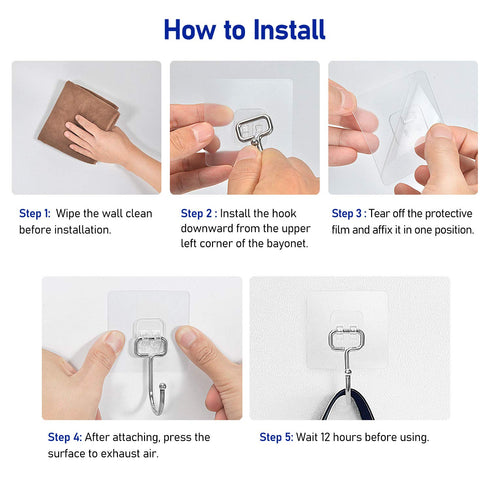 How to Install

Step 1: Wipe the wall clean before installation.

Step 2 : Install the hook downward from the upper left corner of the bayonet.

Step 3 : Tear off the protective film and affix it in one position.

Step 4: After attaching, press the surface to exhaust air.

Step 5: Wait 12 hours before using.