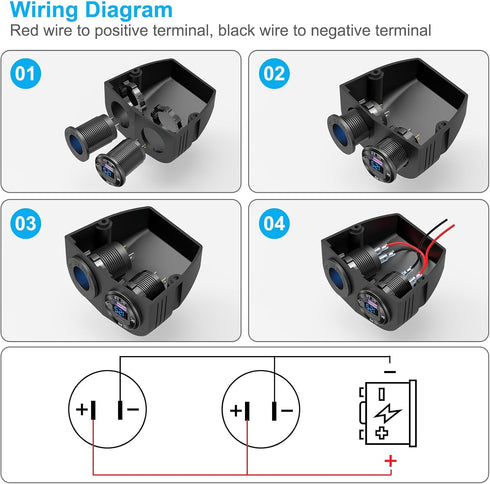 Wiring Diagram
Red wire to positive terminal, black wire to negative terminal

01

02

03

04

+ −

+ −

−

+