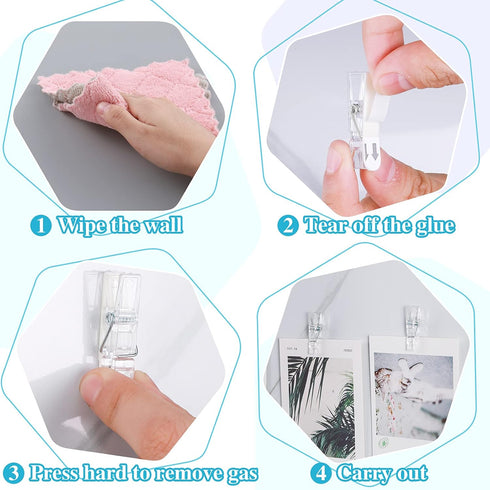 1 Wipe the wall

2 Tear off the glue

3 Press hard to remove gas

4 Carry out