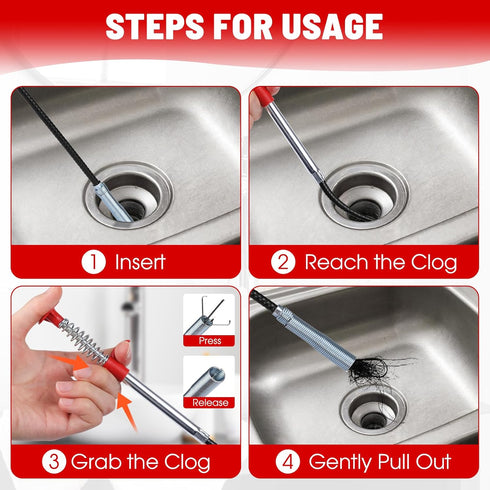 STEPS FOR USAGE

1 Insert

2 Reach the Clog

Press

Release

3 Grab the Clog

4 Gently Pull Out