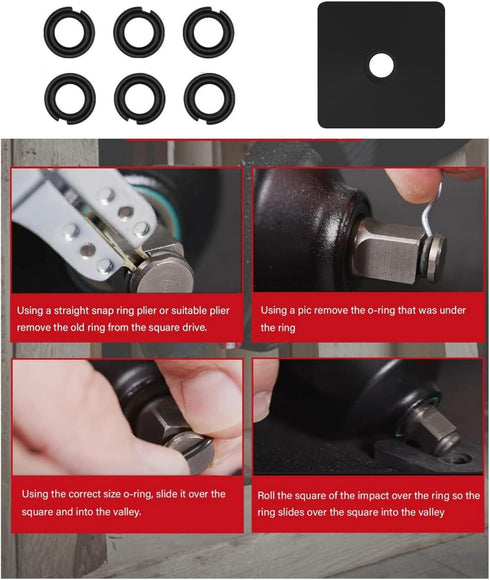 Using a straight snap ring plier or suitable plier remove the old ring from the square drive.

Using a pic remove the o-ring that was under the ring

Using the correct size o-ring, slide it over the square and into the valley.

Roll the square of the impact over the ring so the ring slides over the square into the valley