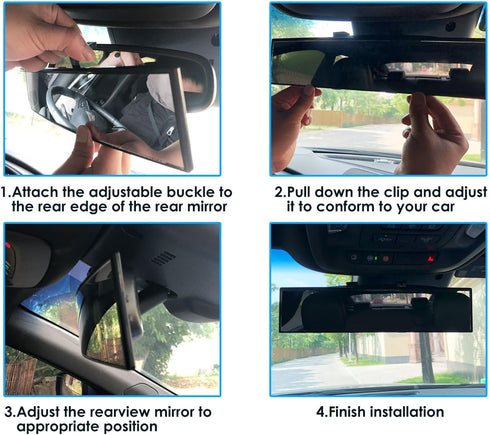 1.Attach the adjustable buckle to the rear edge of the rear mirror

2.Pull down the clip and adjust it to conform to your car

3.Adjust the rearview mirror to appropriate position

4.Finish installation