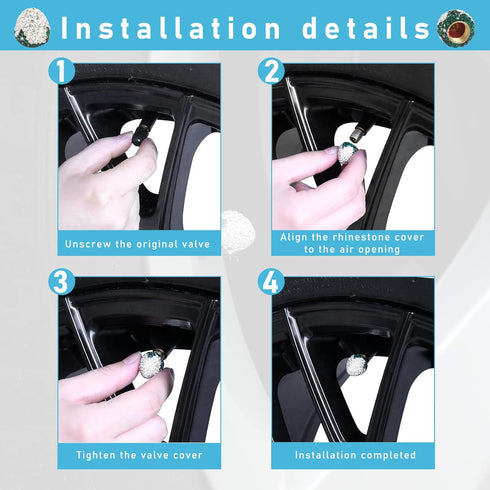 Installation details

1
Unscrew the original valve

2
Align the rhinestone cover to the air opening

3
Tighten the valve cover

4
Installation completed