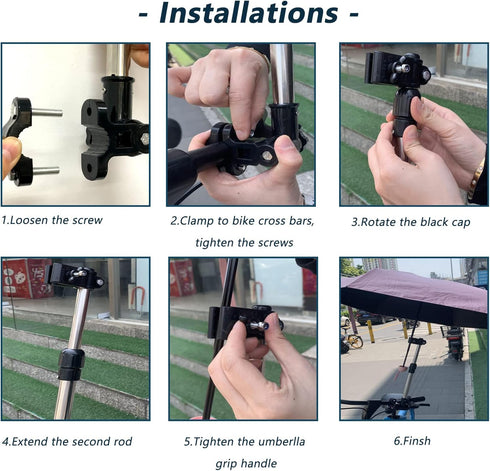 - Installations -

1.Loosen the screw

2.Clamp to bike cross bars, tighten the screws

3.Rotate the black cap

4.Extend the second rod

5.Tighten the umberlla grip handle

6.Finsh