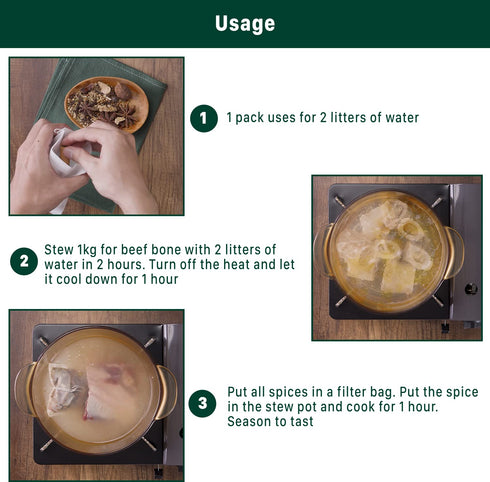 Usage

1 1 pack uses for 2 litters of water

2 Stew 1kg for beef bone with 2 litters of water in 2 hours. Turn off the heat and let it cool down for 1 hour

3 Put all spices in a filter bag. Put the spice in the stew pot and cook for 1 hour. Season to tast