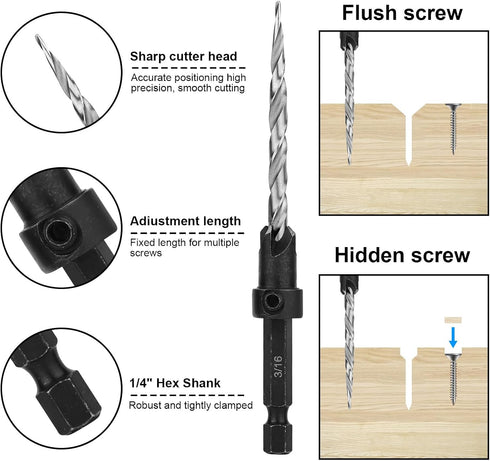 Sharp cutter head

Accurate positioning high precision, smooth cutting

Adiustment length

Fixed length for multiple screws

1/4" Hex Shank

Robust and tightly clamped

3/16

Flush screw

Hidden screw