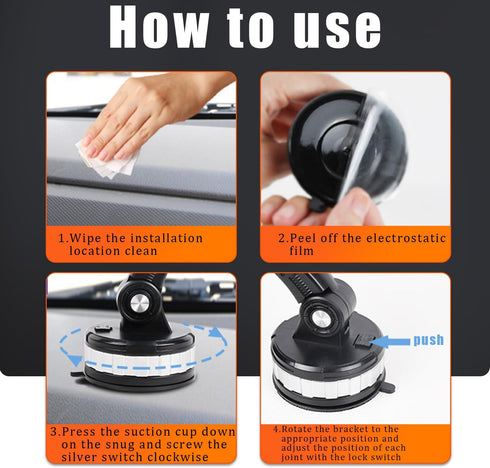 How to use

1.Wipe the installation location clean

2.Peel off the electrostatic film

3.Press the suction cup down on the snug and screw the silver switch clockwise

push

4.Rotate the bracket to the appropriate position and adjust the position of each joint with the lock switch