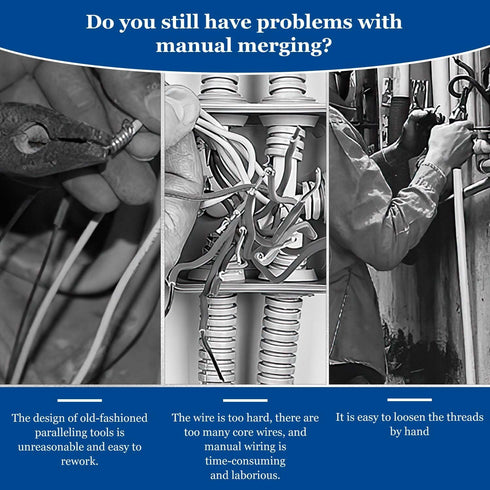 Do you still have problems with manual merging?

The design of old-fashioned paralleling tools is unreasonable and easy to rework.

The wire is too hard, there are too many core wires, and manual wiring is time-consuming and laborious.

It is easy to loosen the threads by hand