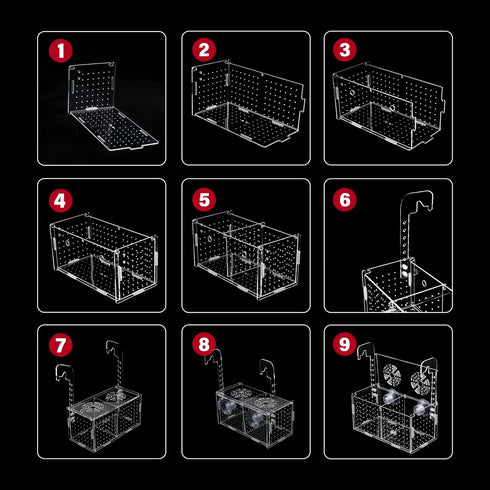 1
2
3
4
5
6
7
8
9