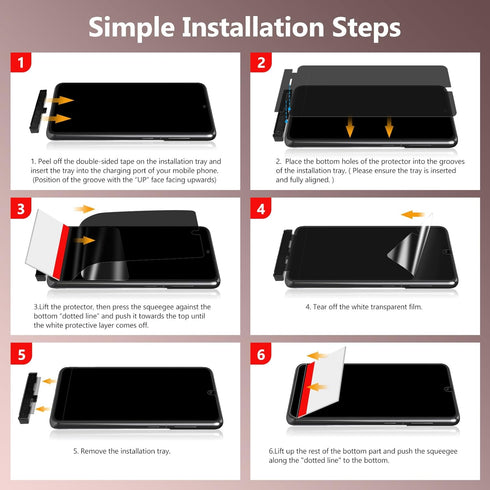 Simple Installation Steps

1

1. Peel off the double-sided tape on the installation tray and insert the tray into the charging port of your mobile phone. (Position of the groove with the "UP" face facing upwards)

2

2. Place the bottom holes of the protector into the grooves of the installation tray. ( Please ensure the tray is inserted and fully aligned. )

3

3.Lift the protector, then press the squeegee against the bottom "dotted line" and push it towards the top until the white protective layer comes off.

4

4. Tear off the white transparent film.

5

5. Remove the installation tray.

6

6.Lift up the rest of the bottom part and push the squeegee along the "dotted line" to the bottom.