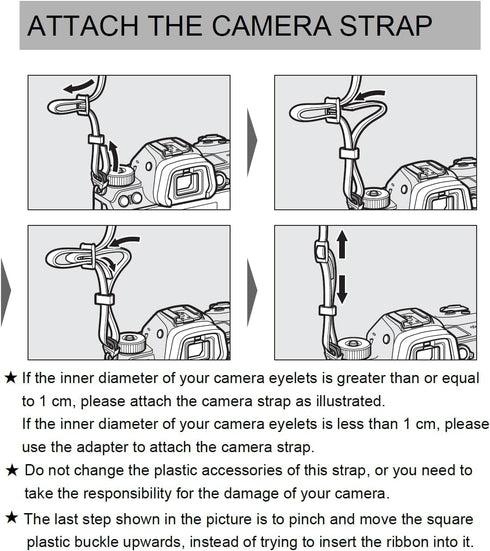 ATTACH THE CAMERA STRAP

★ If the inner diameter of your camera eyelets is greater than or equal to 1 cm, please attach the camera strap as illustrated.
If the inner diameter of your camera eyelets is less than 1 cm, please use the adapter to attach the camera strap.

★ Do not change the plastic accessories of this strap, or you need to take the responsibility for the damage of your camera.

★ The last step shown in the picture is to pinch and move the square plastic buckle upwards, instead of trying to insert the ribbon into it.