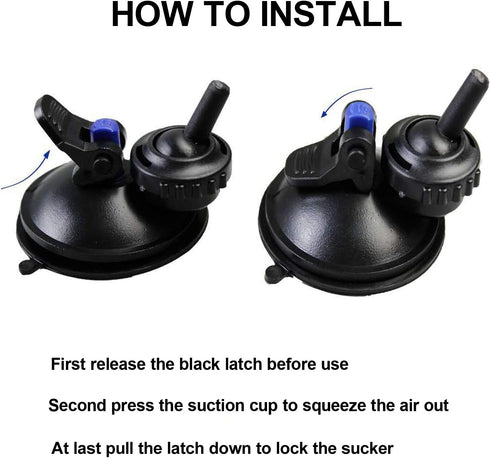 HOW TO INSTALL

First release the black latch before use

Second press the suction cup to squeeze the air out

At last pull the latch down to lock the sucker