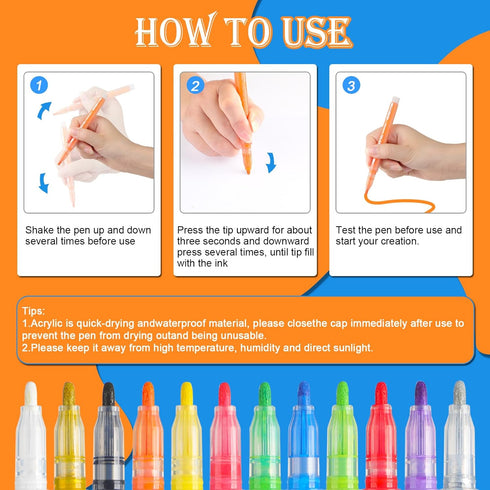 HOW TO USE

1

Shake the pen up and down several times before use

2

Press the tip upward for about three seconds and downward press several times, until tip fill with the ink

3

Test the pen before use and start your creation.

Tips:
1.Acrylic is quick-drying andwaterproof material, please closethe cap immediately after use to prevent the pen from drying outand being unusable.
2.Please keep it away from high temperature, humidity and direct sunlight.