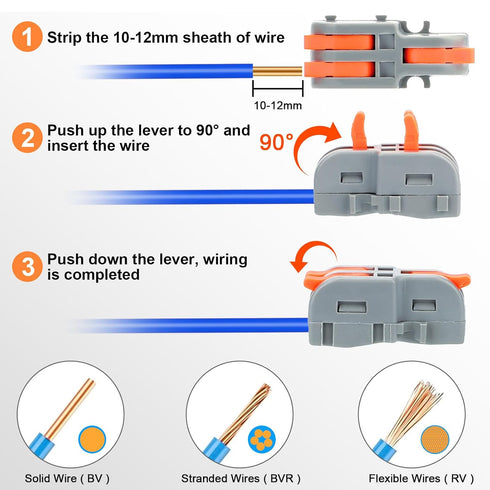 1 Strip the 10-12mm sheath of wire

10-12mm

2 Push up the lever to 90° and insert the wire

90°

3 Push down the lever, wiring is completed

Solid Wire ( BV )

Stranded Wires ( BVR )

Flexible Wires ( RV )