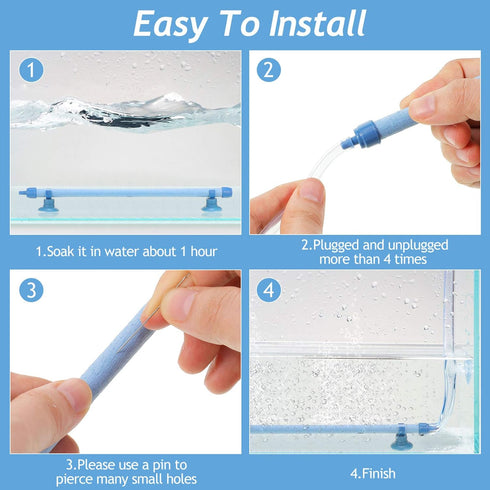 Easy To Install

1

1.Soak it in water about 1 hour

2

2.Plugged and unplugged more than 4 times

3

3.Please use a pin to pierce many small holes

4

4.Finish