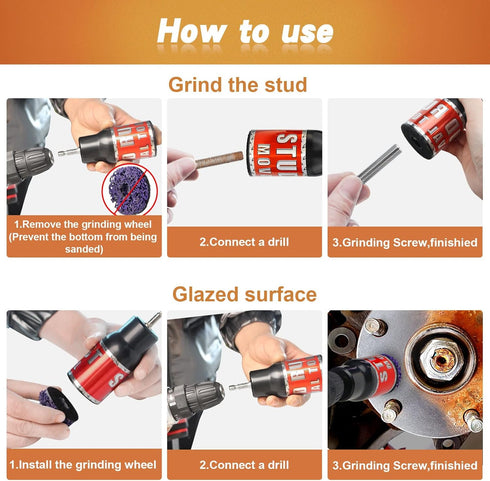 How to use

Grind the stud

1.Remove the grinding wheel (Prevent the bottom from being sanded)

STU MOV

2.Connect a drill

3.Grinding Screw,finishied

Glazed surface

1.Install the grinding wheel

2.Connect a drill

3.Grinding Screw,finishied