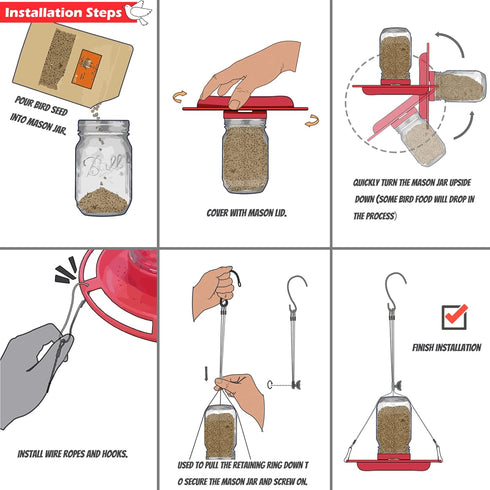 Installation Steps

POUR BIRD SEED INTO MASON JAR.

Ball

COVER WITH MASON LID.

QUICKLY TURN THE MASON JAR UPSIDE DOWN (SOME BIRD FOOD WILL DROP IN THE PROCESS)

INSTALL WIRE ROPES AND HOOKS.

USED TO PULL THE RETAINING RING DOWN T O SECURE THE MASON JAR AND SCREW ON.

FINISH INSTALLATION