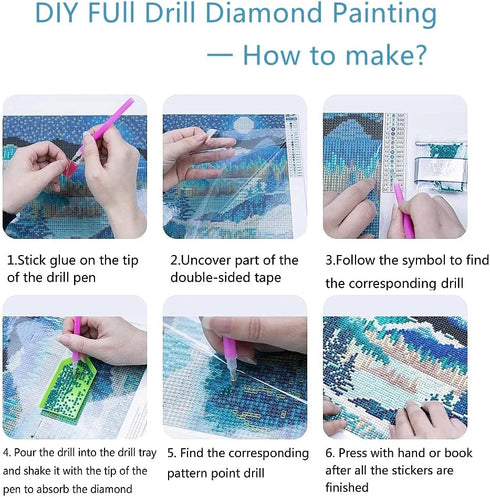 DIY FUll Drill Diamond Painting

— How to make?

1.Stick glue on the tip of the drill pen

2.Uncover part of the double-sided tape

3.Follow the symbol to find the corresponding drill

4. Pour the drill into the drill tray and shake it with the tip of the pen to absorb the diamond

5. Find the corresponding pattern point drill

6. Press with hand or book after all the stickers are finished