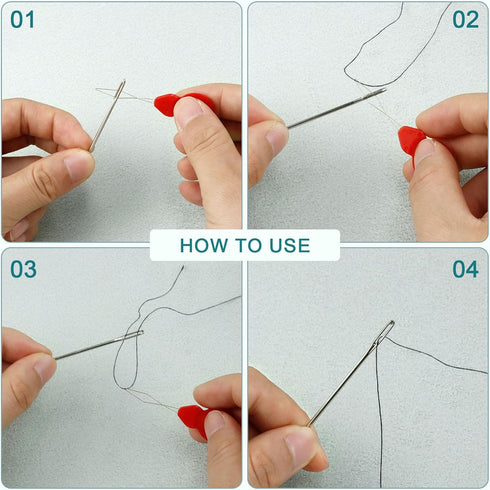 01

02

HOW TO USE

03

04