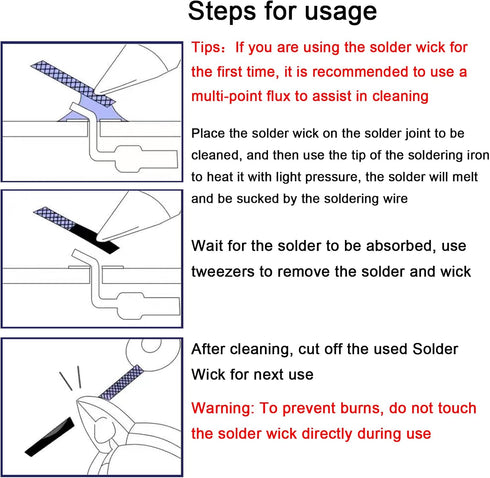 Steps for usage

Tips：If you are using the solder wick for the first time, it is recommended to use a multi-point flux to assist in cleaning

Place the solder wick on the solder joint to be cleaned, and then use the tip of the soldering iron to heat it with light pressure, the solder will melt and be sucked by the soldering wire

Wait for the solder to be absorbed, use tweezers to remove the solder and wick

After cleaning, cut off the used Solder Wick for next use

Warning: To prevent burns, do not touch the solder wick directly during use