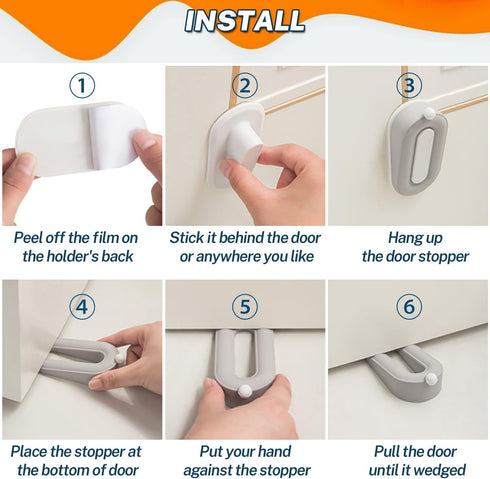 INSTALL

1

Peel off the film on the holder's back

2

Stick it behind the door or anywhere you like

3

Hang up the door stopper

4

Place the stopper at the bottom of door

5

Put your hand against the stopper

6

Pull the door until it wedged