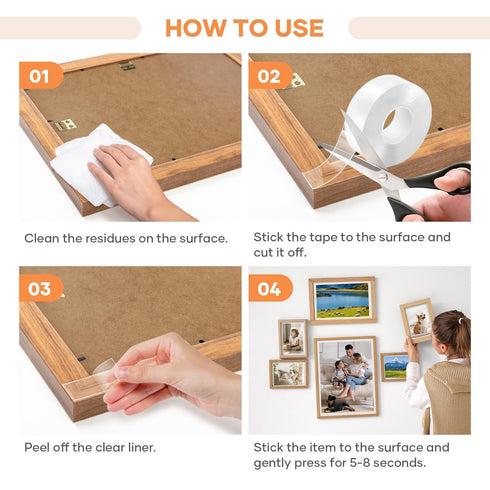 HOW TO USE

01

Clean the residues on the surface.

02

Stick the tape to the surface and cut it off.

03

Peel off the clear liner.

04

Stick the item to the surface and gently press for 5-8 seconds.