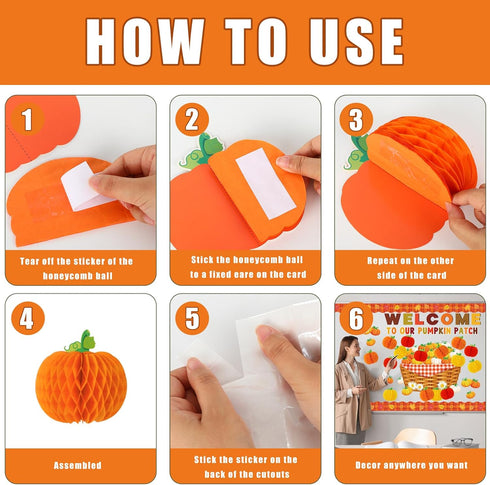 HOW TO USE

1
Tear off the sticker of the honeycomb ball

2
Stick the honeycomb ball to a fixed eare on the card

3
Repeat on the other side of the card

4
Assembled

5
Stick the sticker on the back of the cutouts

6
WELCOME TO OUR PUMPKIN PATCH
Decor anywhere you want