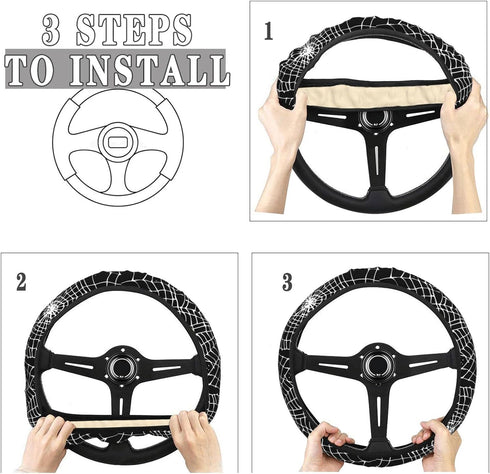 3 STEPS
TO INSTALL

1

2

3