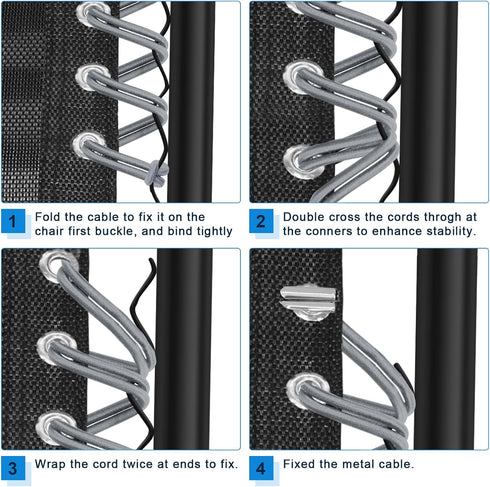 1 Fold the cable to fix it on the chair first buckle, and bind tightly

2 Double cross the cords throgh at the conners to enhance stability.

3 Wrap the cord twice at ends to fix.

4 Fixed the metal cable.