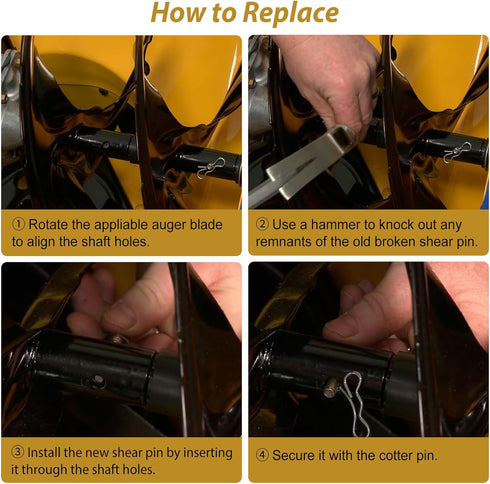 How to Replace

① Rotate the appliable auger blade to align the shaft holes.

② Use a hammer to knock out any remnants of the old broken shear pin.

③ Install the new shear pin by inserting it through the shaft holes.

④ Secure it with the cotter pin.