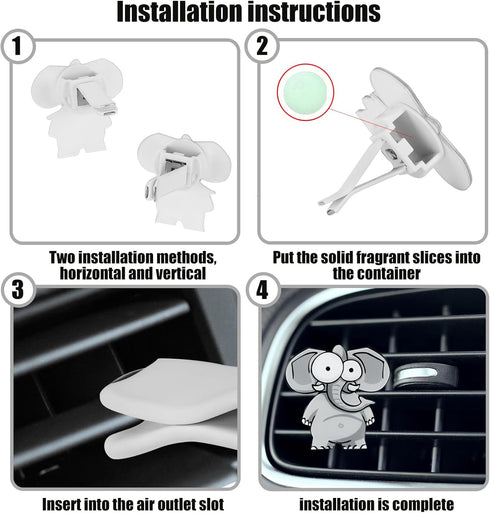 Installation instructions

1

Two installation methods, horizontal and vertical

2

Put the solid fragrant slices into the container

3

Insert into the air outlet slot

4

installation is complete