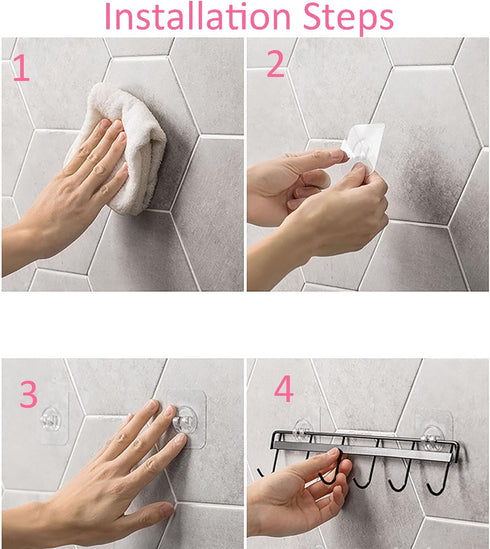 Installation Steps

1

2

3

4