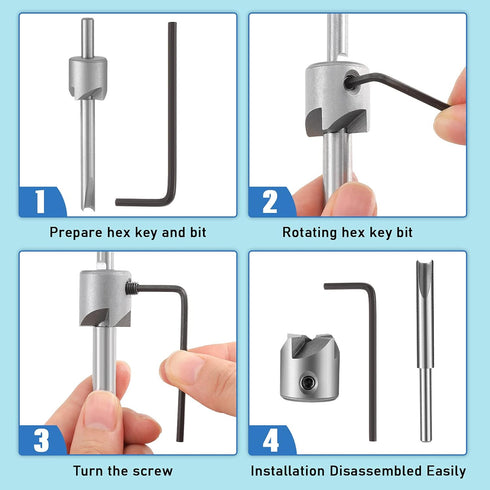 1

Prepare hex key and bit

2

Rotating hex key bit

3

Turn the screw

4

Installation Disassembled Easily