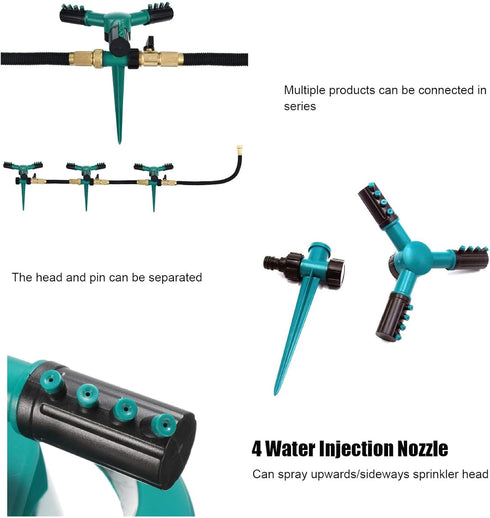 Multiple products can be connected in series

The head and pin can be separated

4 Water Injection Nozzle

Can spray upwards/sideways sprinkler head