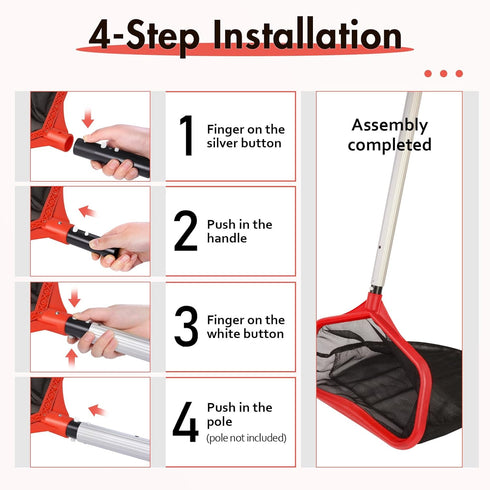 4-Step Installation

1 Finger on the silver button

2 Push in the handle

3 Finger on the white button

4 Push in the pole (pole not included)

Assembly completed