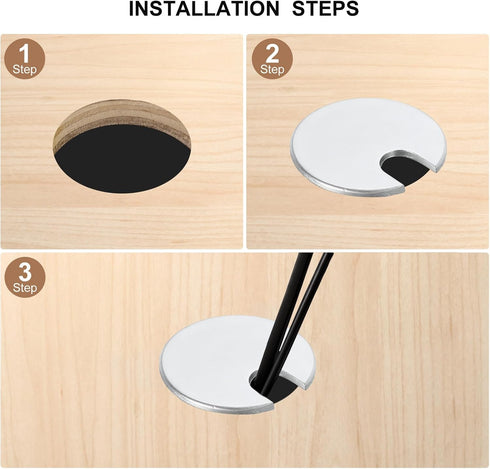 INSTALLATION STEPS

1
Step

2
Step

3
Step