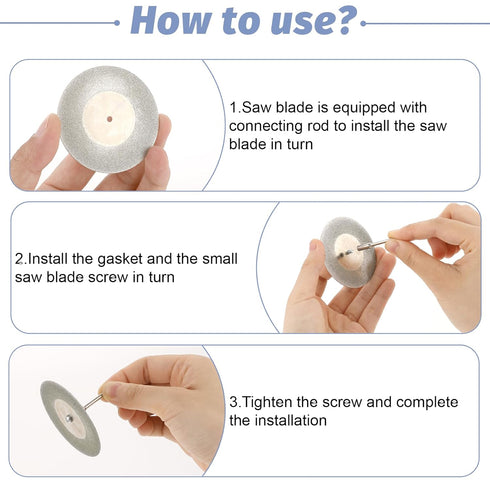 How to use?

1.Saw blade is equipped with connecting rod to install the saw blade in turn

2.Install the gasket and the small saw blade screw in turn

3.Tighten the screw and complete the installation