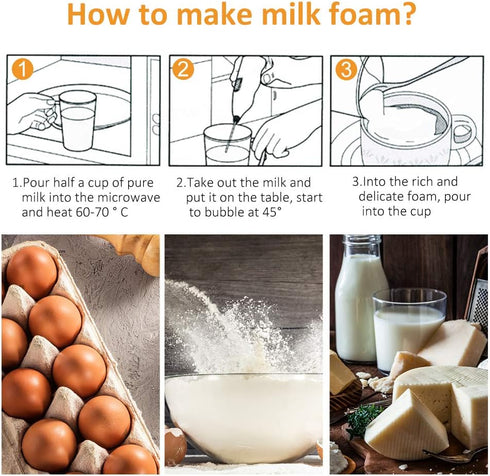 How to make milk foam?

1

2

3

1.Pour half a cup of pure milk into the microwave and heat 60-70 ° C

2.Take out the milk and put it on the table, start to bubble at 45°

3.Into the rich and delicate foam, pour into the cup