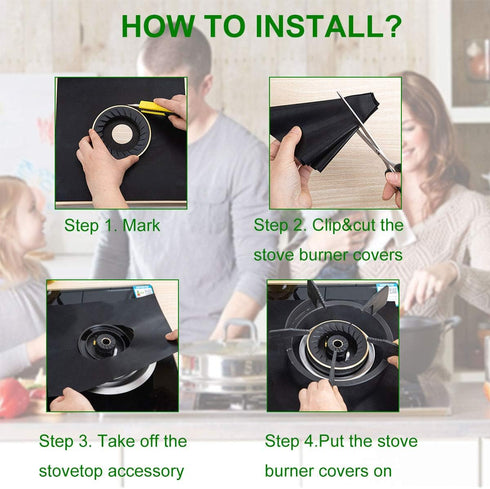 HOW TO INSTALL?

Step 1. Mark

Step 2. Clip&cut the stove burner covers

Step 3. Take off the stovetop accessory

Step 4.Put the stove burner covers on