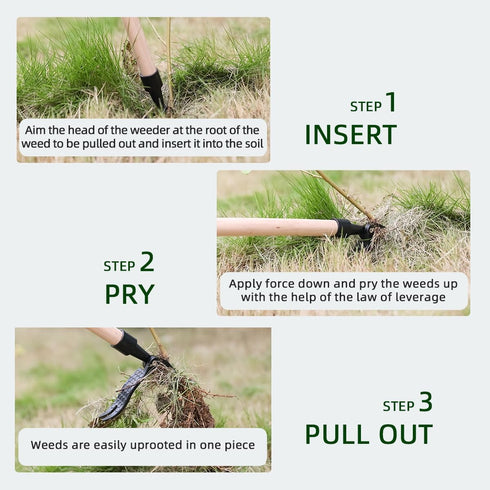 Aim the head of the weeder at the root of the weed to be pulled out and insert it into the soil

STEP 1
INSERT

STEP 2
PRY

Apply force down and pry the weeds up with the help of the law of leverage

Weeds are easily uprooted in one piece

STEP 3
PULL OUT