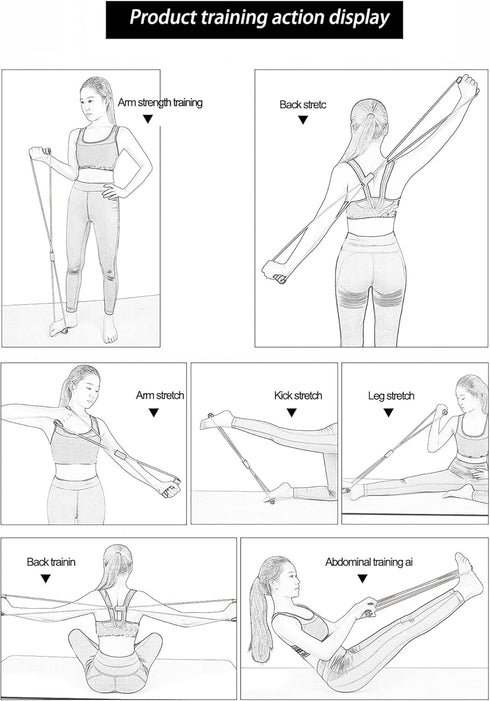 Product training action display

Arm strength training

Back stretc

Arm stretch

Kick stretch

Leg stretch

Back trainin

Abdominal training ai