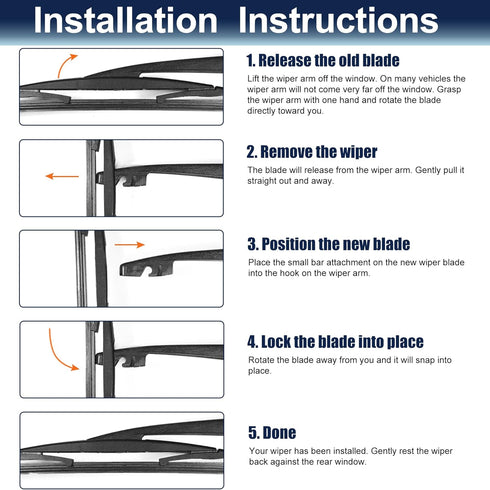 Installation Instructions

1. Release the old blade

Lift the wiper arm off the window. On many vehicles the wiper arm will not come very far off the window. Grasp the wiper arm with one hand and rotate the blade directly toward you.

2. Remove the wiper

The blade will release from the wiper arm. Gently pull it straight out and away.

3. Position the new blade

Place the small bar attachment on the new wiper blade into the hook on the wiper arm.

4. Lock the blade into place

Rotate the blade away from you and it will snap into place.

5. Done

Your wiper has been installed. Gently rest the wiper back against the rear window.