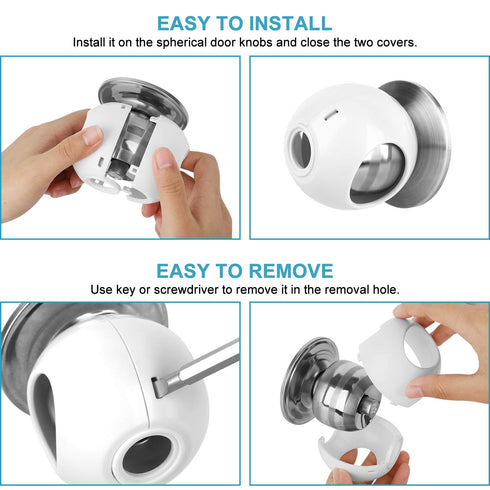 EASY TO INSTALL

Install it on the spherical door knobs and close the two covers.

EASY TO REMOVE

Use key or screwdriver to remove it in the removal hole.